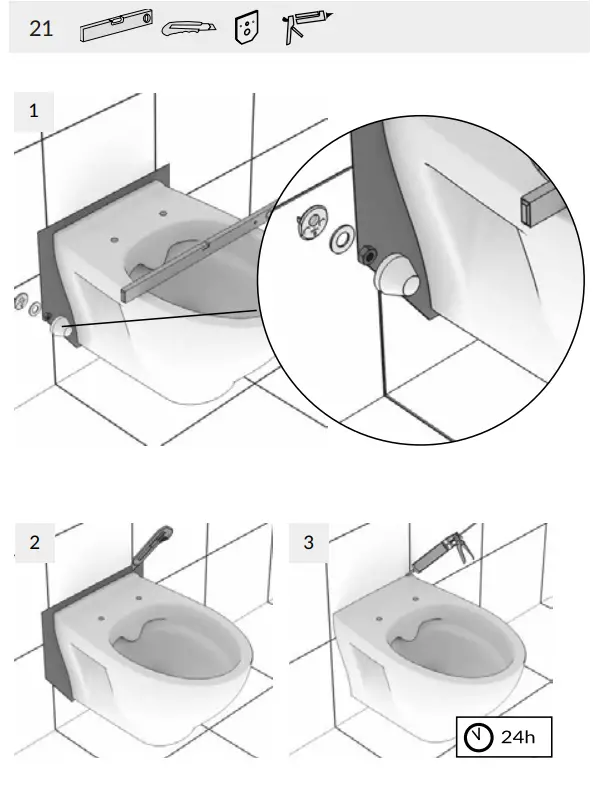 21

1

2

3

24h