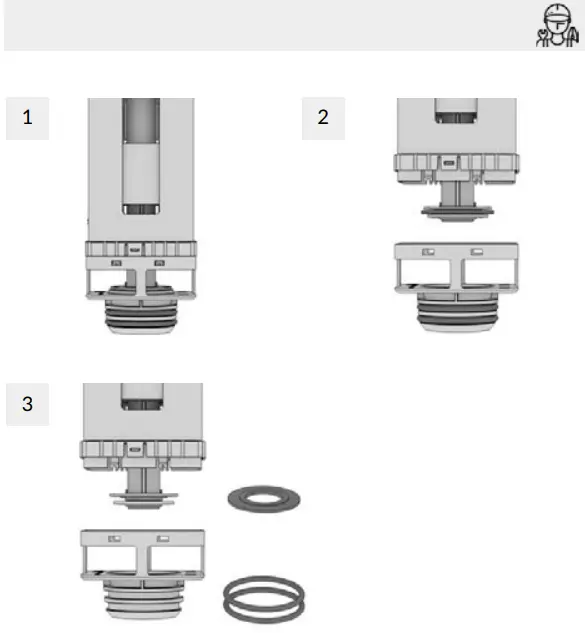 1

2

3