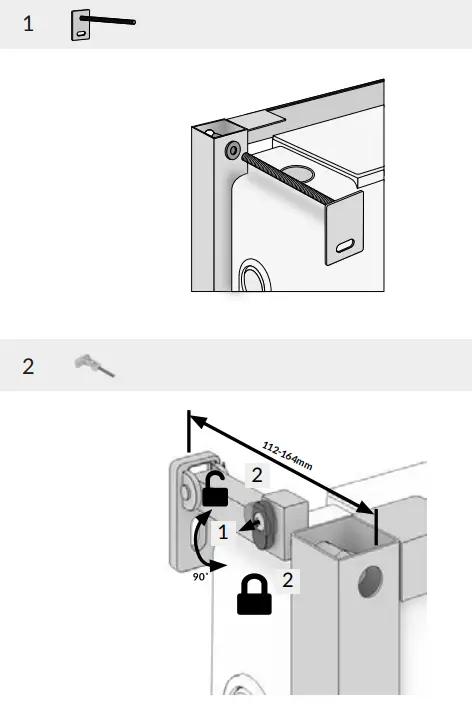 1

2

112-164mm

2

1

90°

2