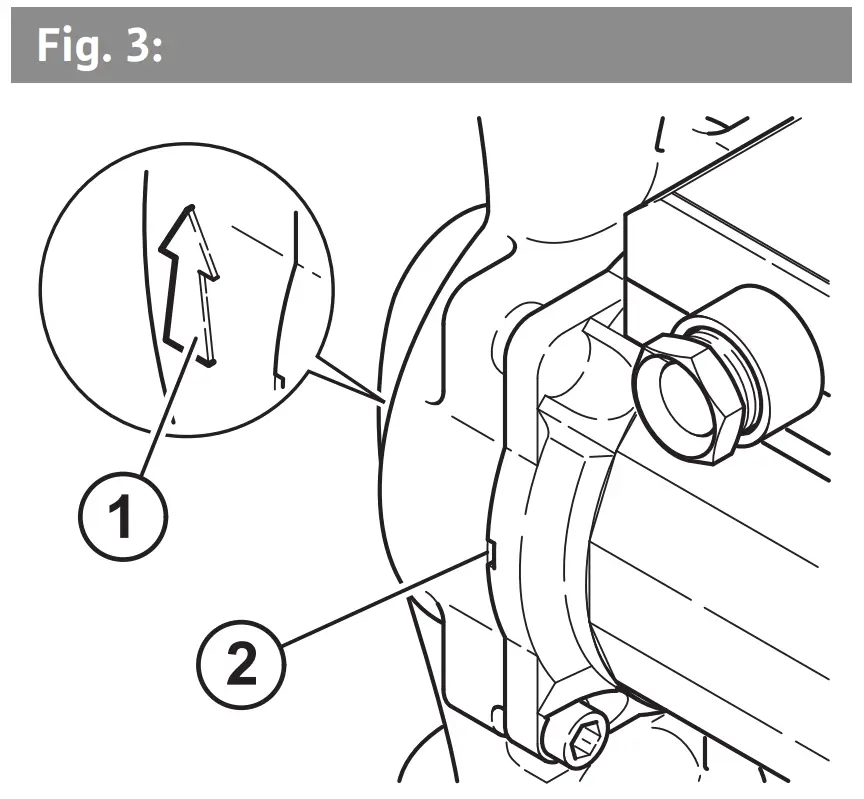 Fig. 3:

1

2