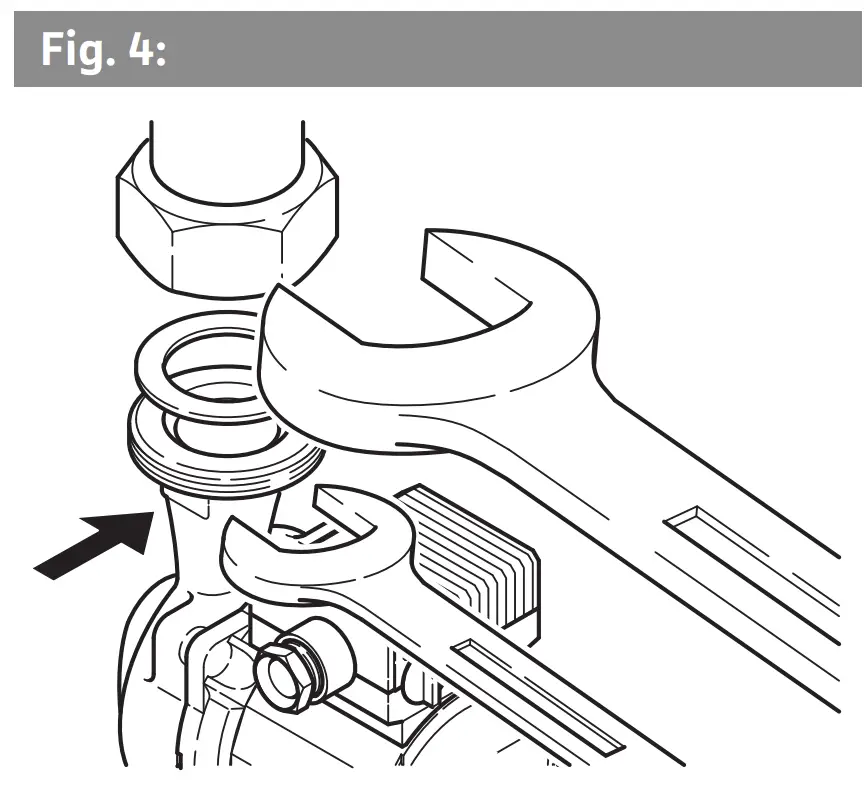 Fig. 4: