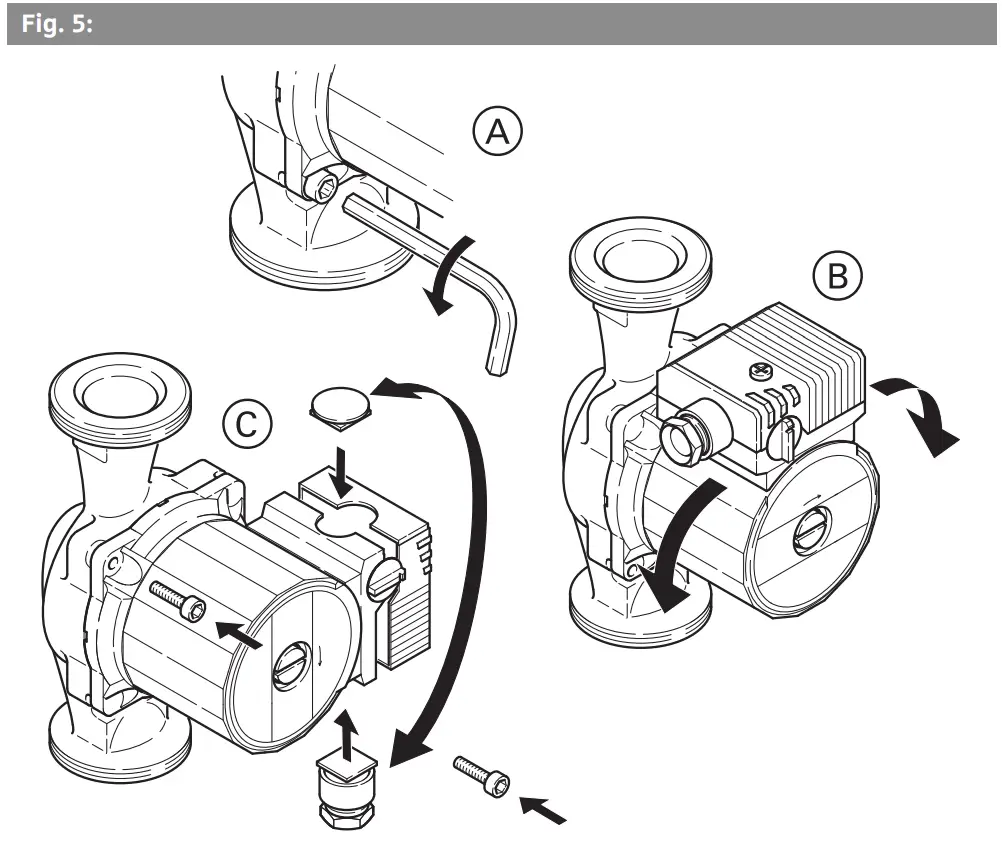 Fig. 5:

A

B

C