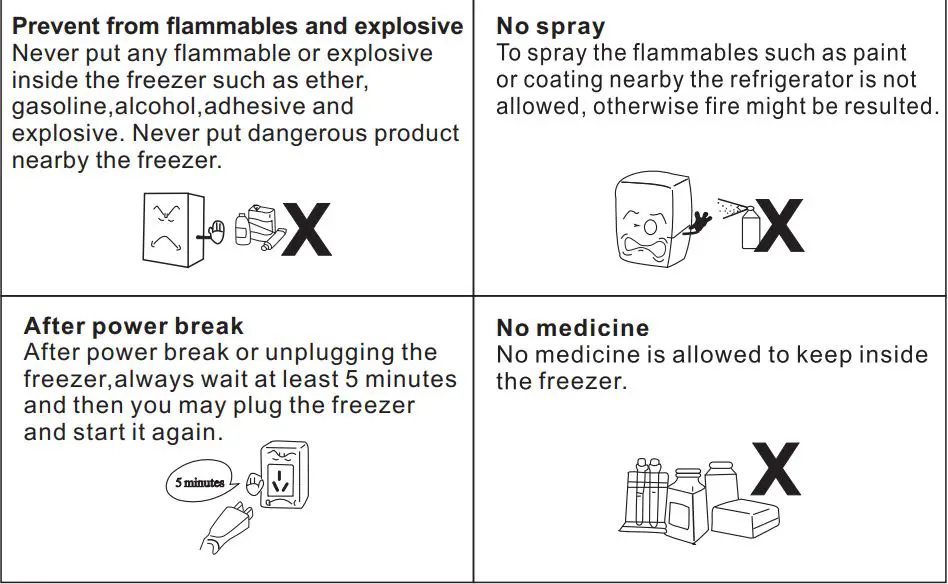 Prevent from flammables and explosive
Never put any flammable or explosive inside the freezer such as ether, gasoline,alcohol,adhesive and explosive. Never put dangerous product nearby the freezer.

X

No spray
To spray the flammables such as paint or coating nearby the refrigerator is not allowed, otherwise fire might be resulted.

X

After power break
After power break or unplugging the freezer,always wait at least 5 minutes and then you may plug the freezer and start it again.

5 minutes

No medicine
No medicine is allowed to keep inside the freezer.

X