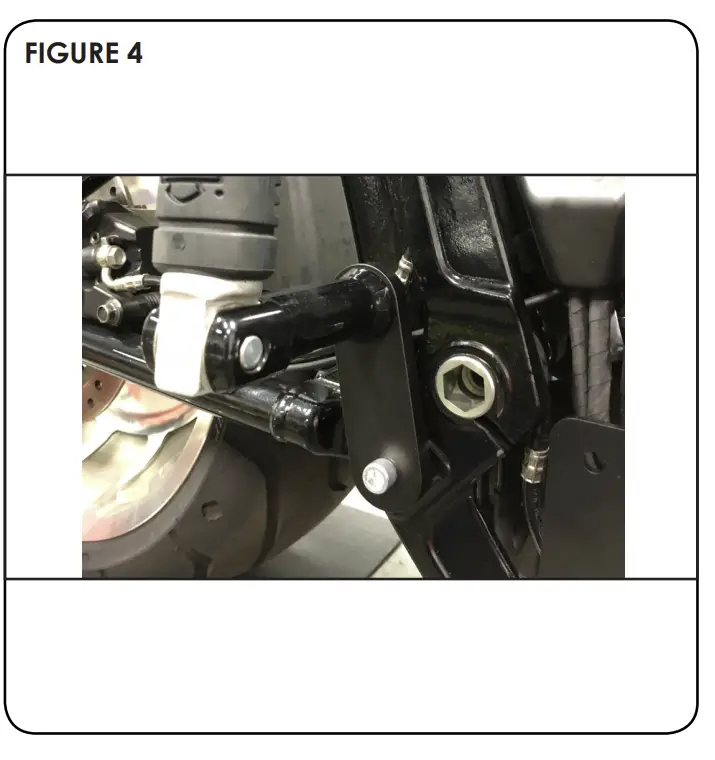 FIGURE 4