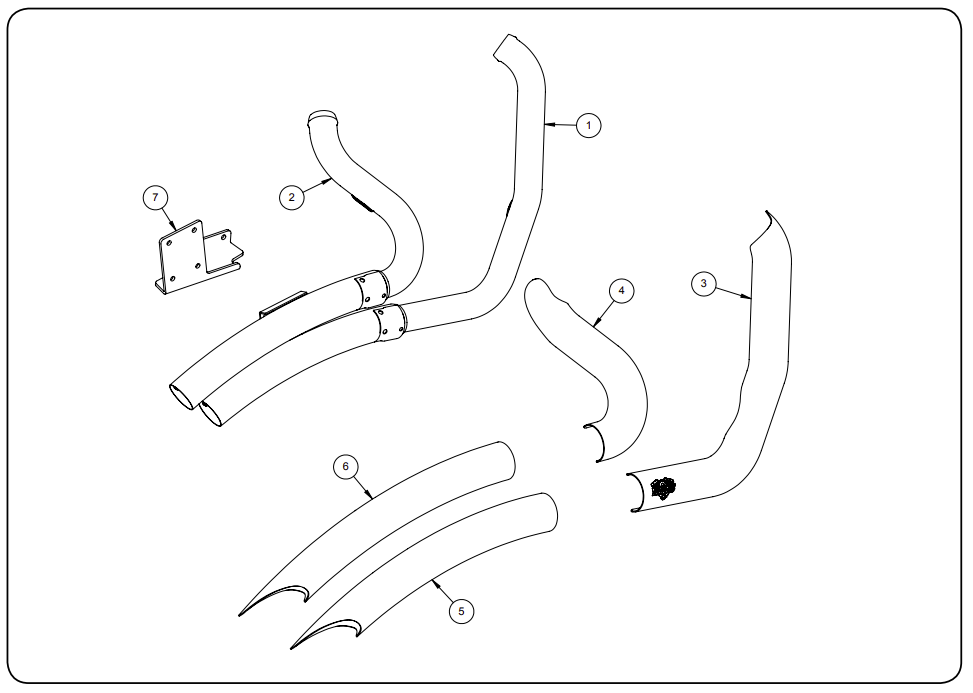 1
2
7
4
3
6
5