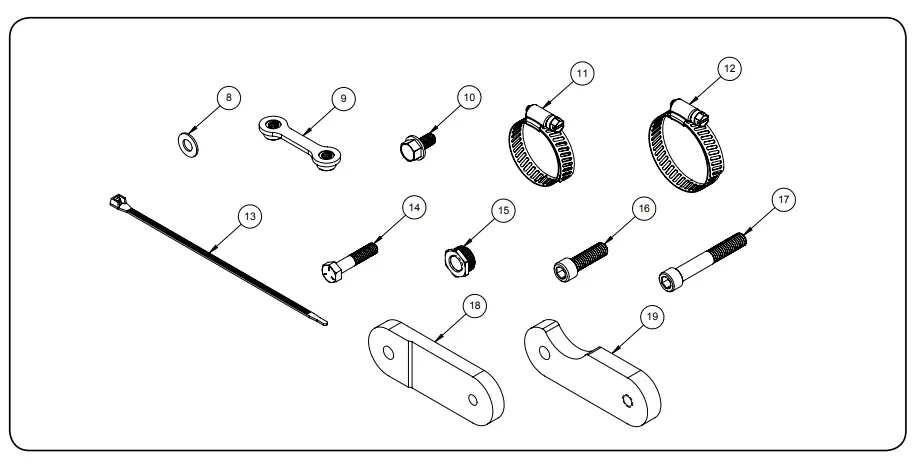 8
9
10
11
12
13
14
15
16
17
18
19