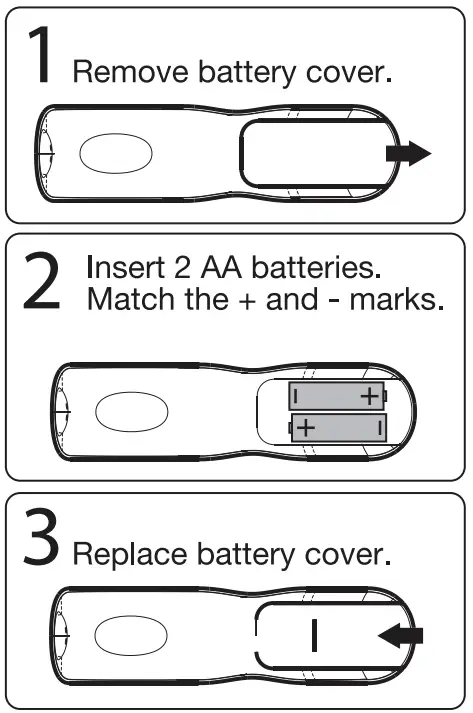 1 Remove battery cover.

2 Insert 2 AA batteries. Match the + and - marks.

- +
+ -

3 Replace battery cover.