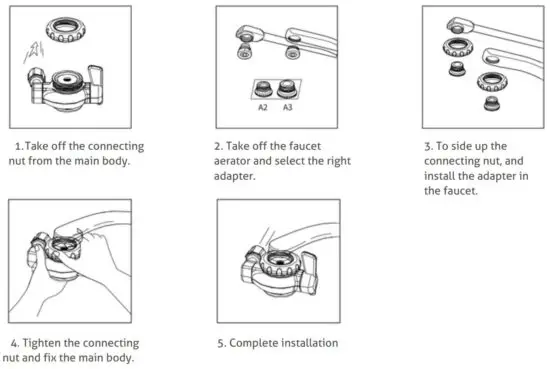 1.Take off the connecting nut from the main body.

A2 A3

2. Take off the faucet aerator and select the right adapter.

3. To side up the connecting nut, and install the adapter in the faucet.

4. Tighten the connecting nut and fix the main body.

5. Complete installation