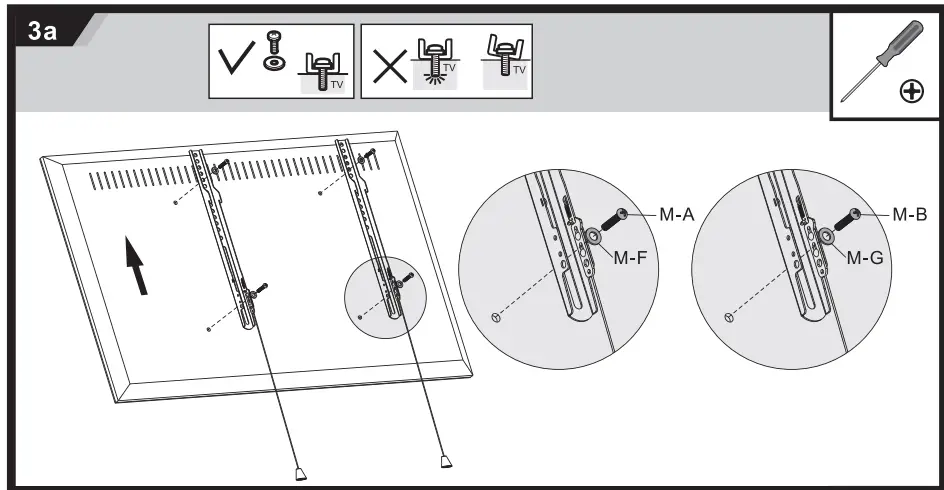 3a

TV

TV

TV

M-A

M-F

M-B

M-G