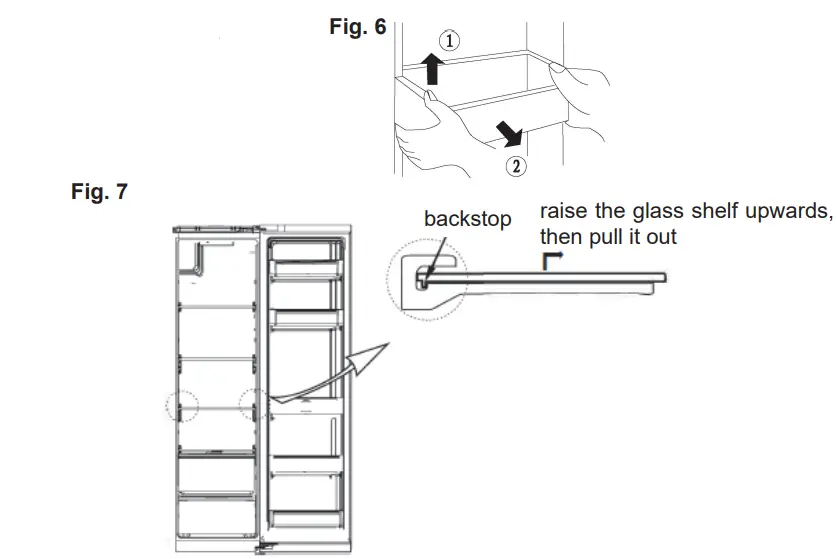 Fig. 6

①

②

Fig. 7

backstop

raise the glass shelf upwards, then pull it out