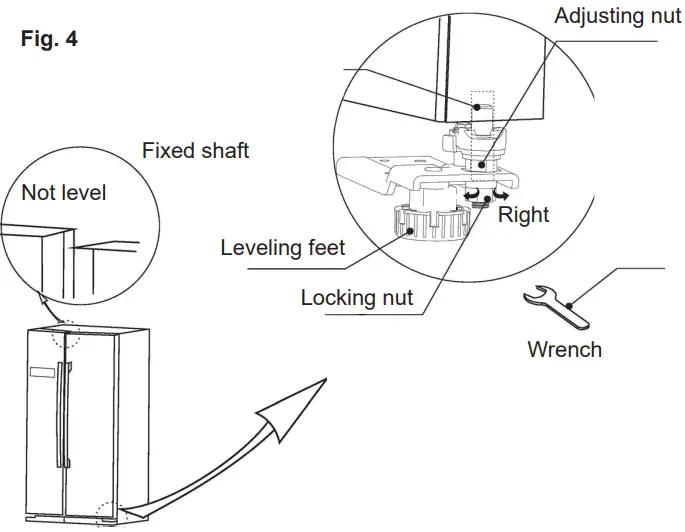 Fig. 4

Adjusting nut

Fixed shaft

Not level

Right

Leveling feet

Locking nut

Wrench