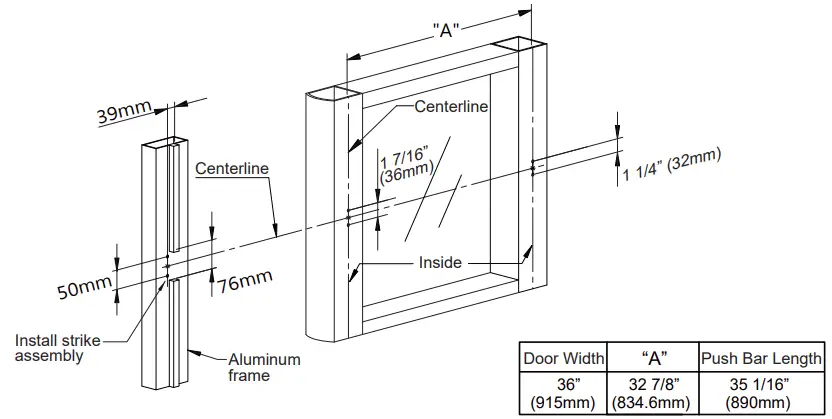 "A"

39mm

Centerline

Centerline

1 7/16"
(36mm)

1 1/4" (32mm)

50mm

76mm

Inside

Install strike assembly

Aluminum frame

| Door Width | "A" | Push Bar Length |
|---|---|---|
| 36" (915mm) | 32 7/8" (834.6mm) | 35 1/16" (890mm) |