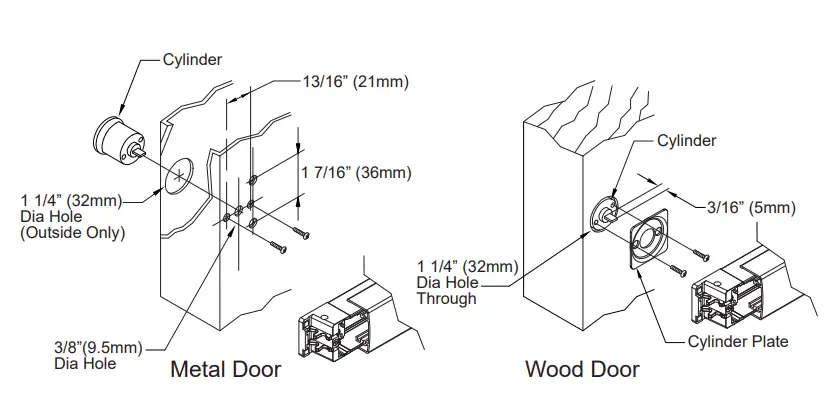 Cylinder

13/16” (21mm)

1 7/16” (36mm)

1 1/4” (32mm) Dia Hole (Outside Only)

3/8”(9.5mm) Dia Hole

Metal Door

Cylinder

3/16” (5mm)

1 1/4” (32mm) Dia Hole Through

Cylinder Plate

Wood Door