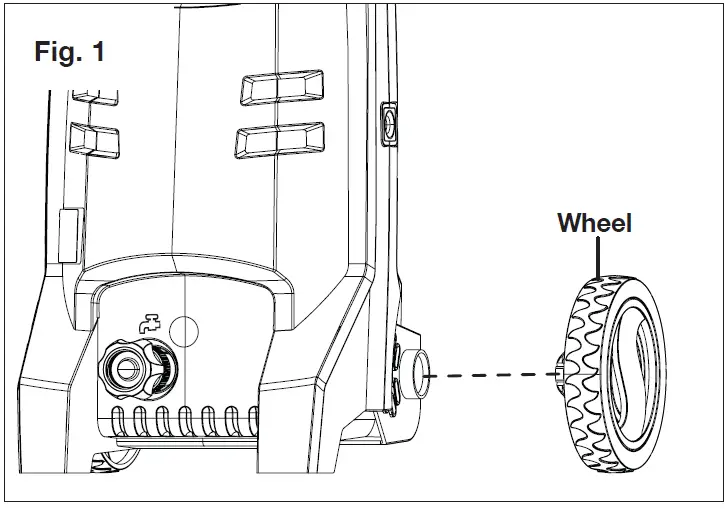 Fig. 1

Wheel