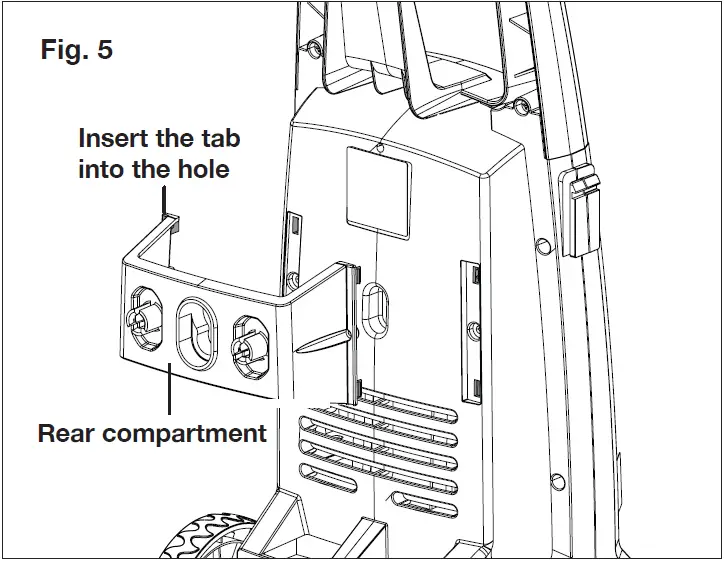 Fig. 5

Insert the tab into the hole

Rear compartment