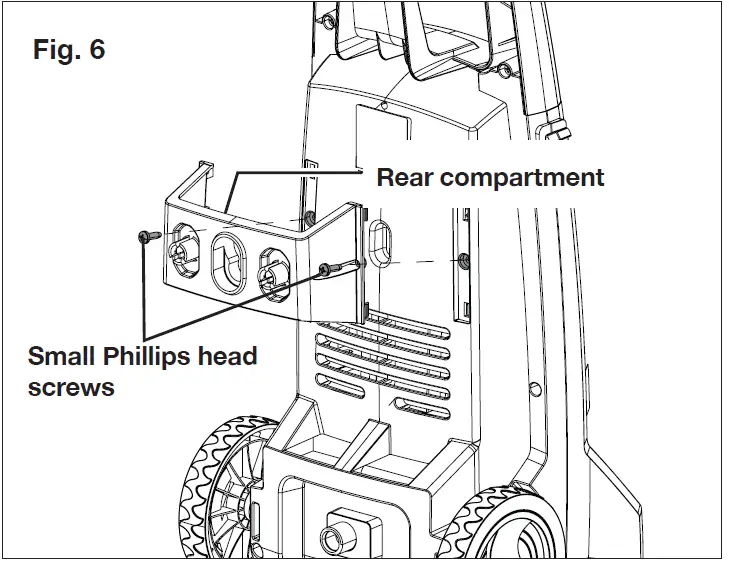 Fig. 6

Rear compartment

Small Phillips head screws