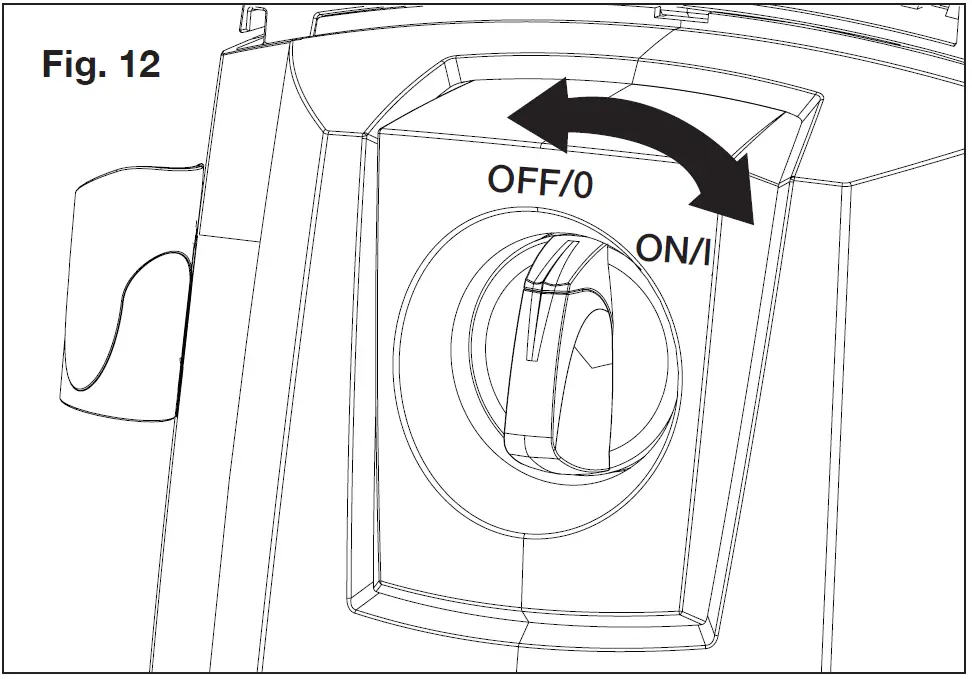 Fig. 12

OFF/0

ON/I