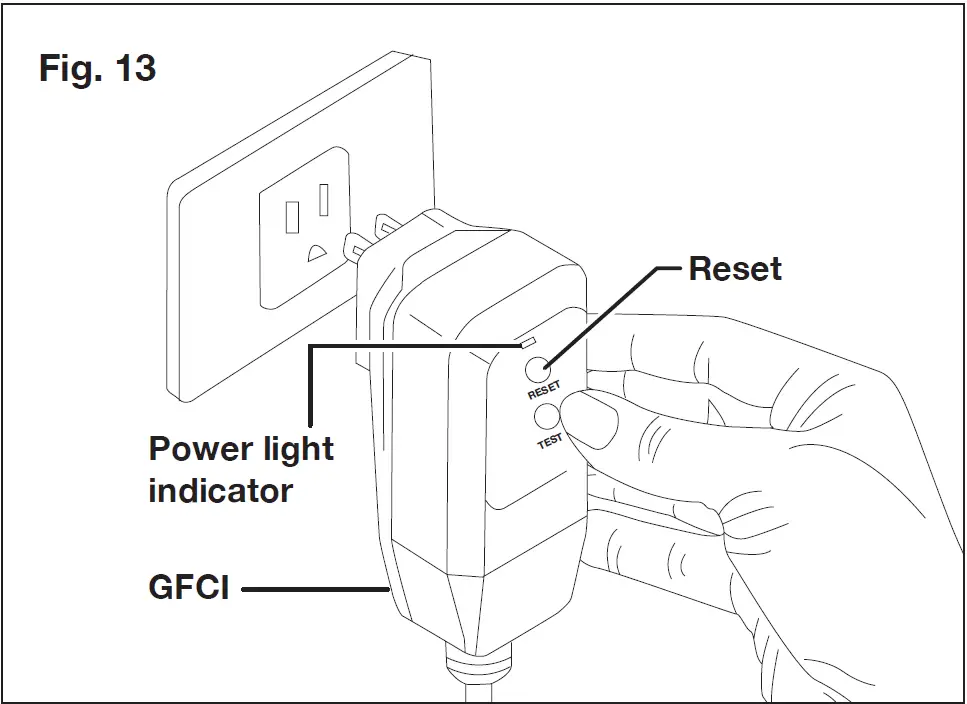 Fig. 13

Reset

RESET

TEST

Power light indicator

GFCI