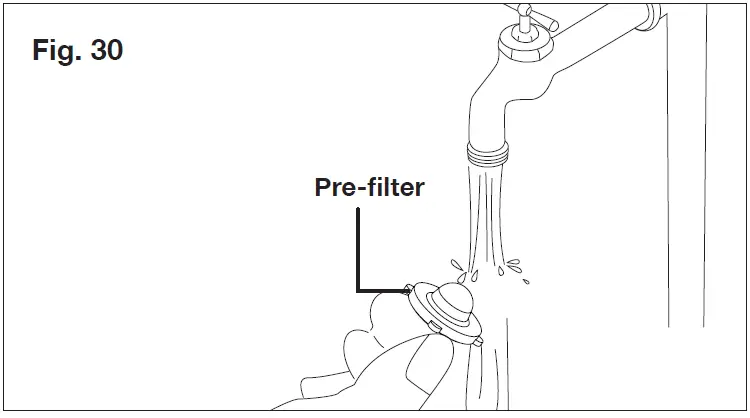 Fig. 30

Pre-filter