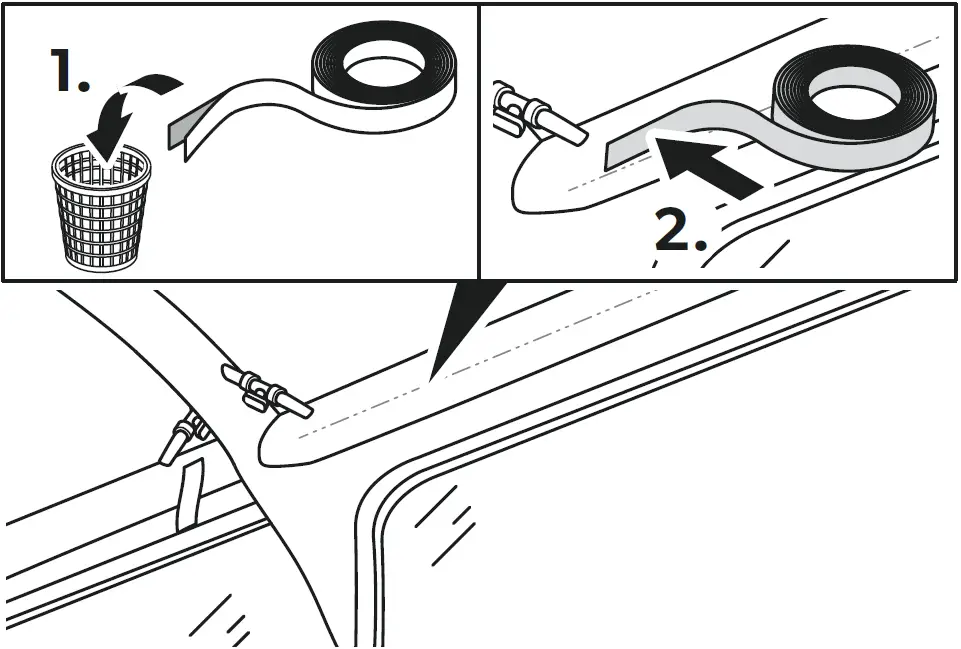 1.

2.