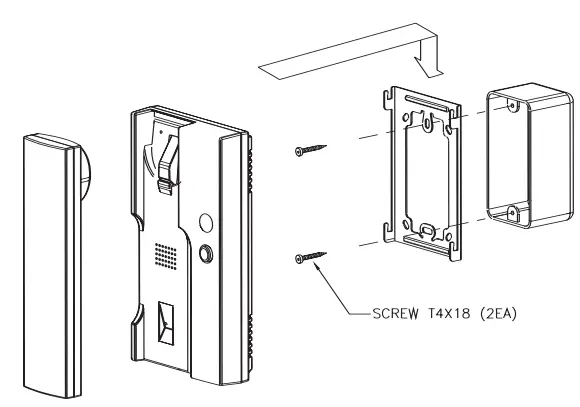 SCREW T4X18 (2EA)