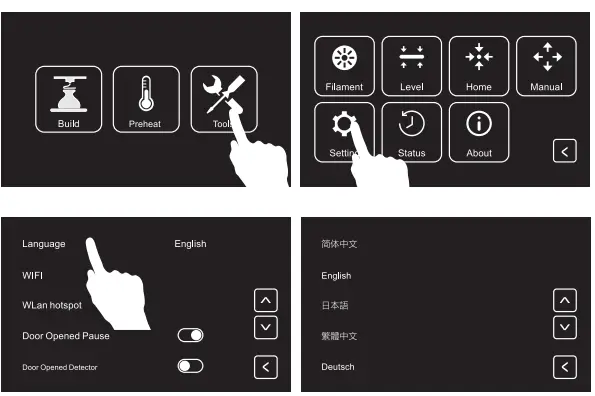 Build

Preheat

Tools

Filament

Level

Home

Manual

Setting

Status

About

Language English

WIFI

WLan hotspot

Door Opened Pause

Door Opened Detector

简体中文

English

日本語

繁體中文

Deutsch