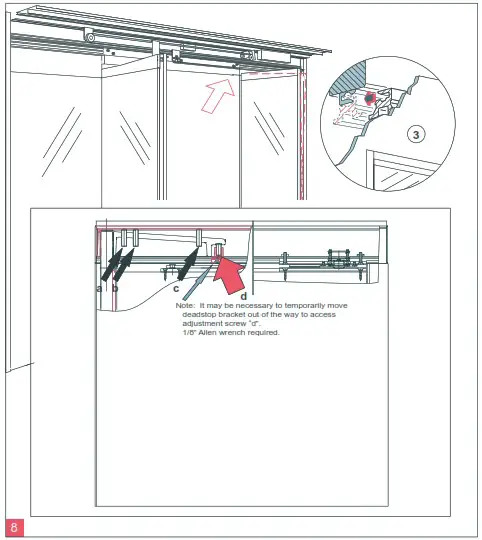 3

a b c d

Note: It may be necessary to temporarily move deadstop bracket out of the way to access adjustment screw "d".
1/8" Allen wrench required.

8