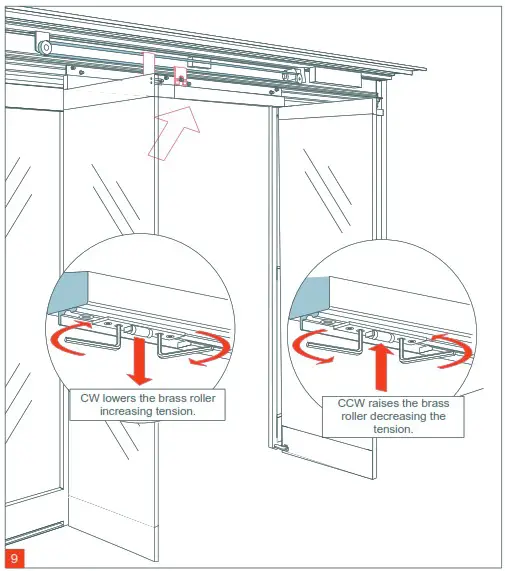 CW lowers the brass roller increasing tension.

CCW raises the brass roller decreasing the tension.

9