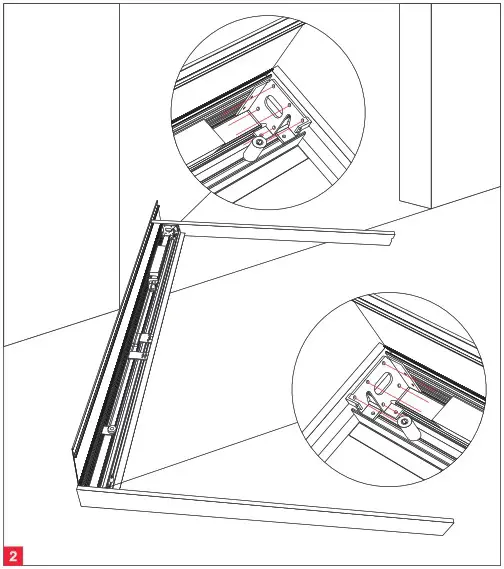 2