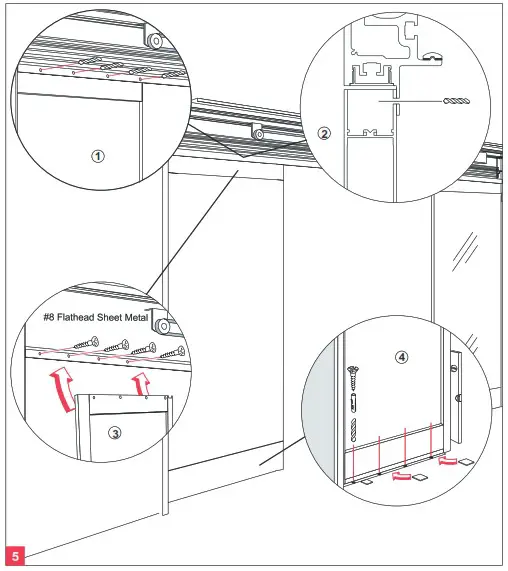 1

2

#8 Flathead Sheet Metal

3

4

5