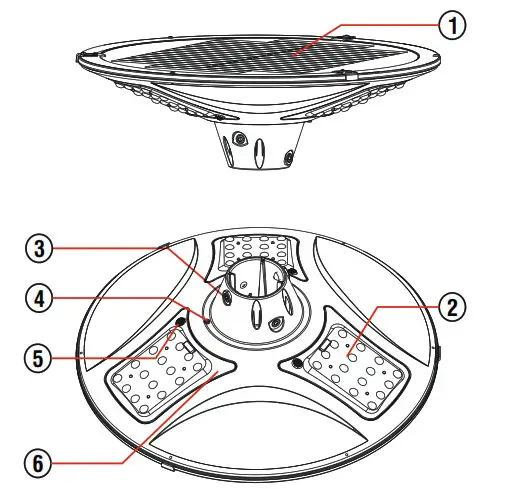 1
3
4
2
5
6