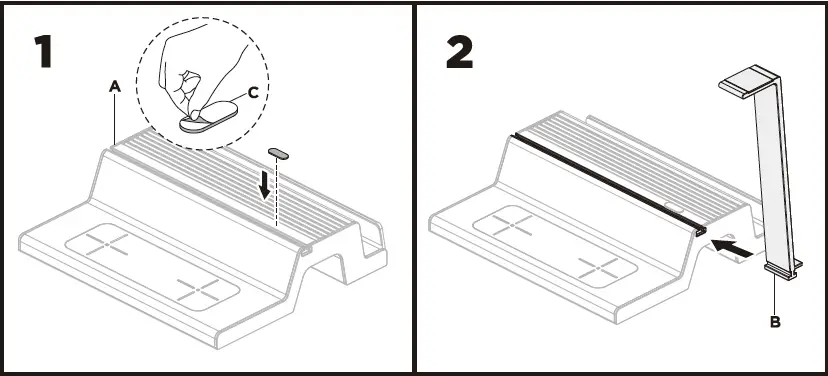 1
A
C

2
B