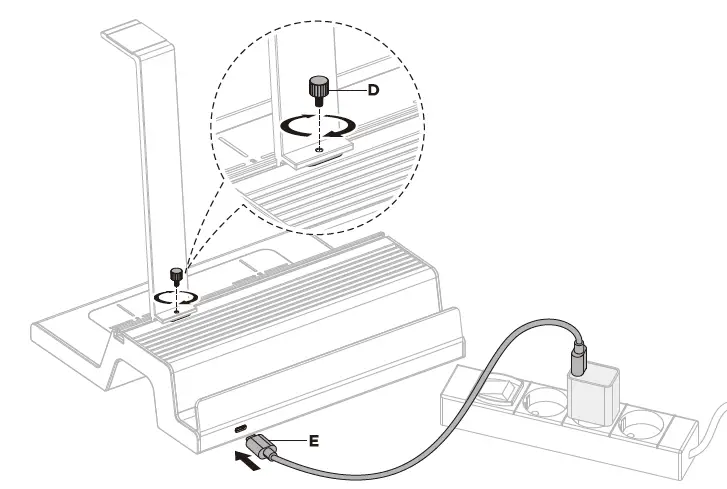 D

E