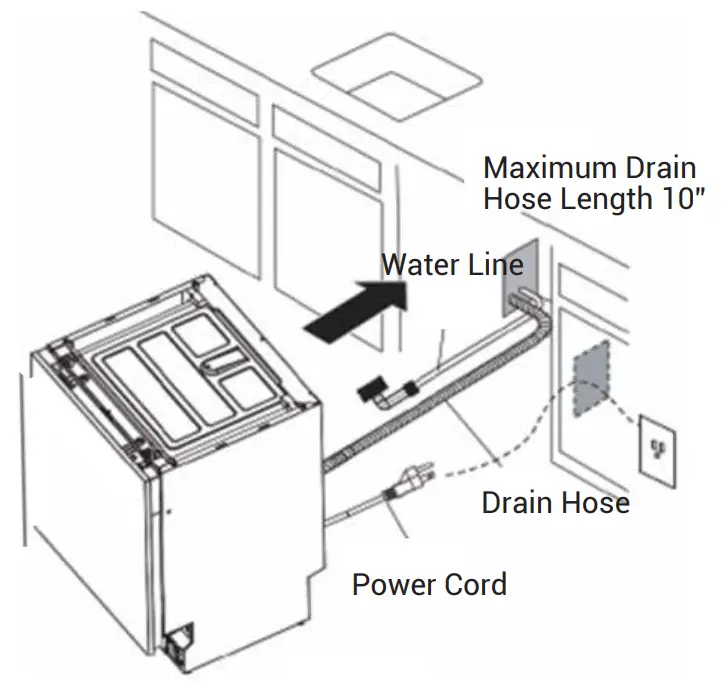 Maximum Drain Hose Length 10"

Water Line

Drain Hose

Power Cord