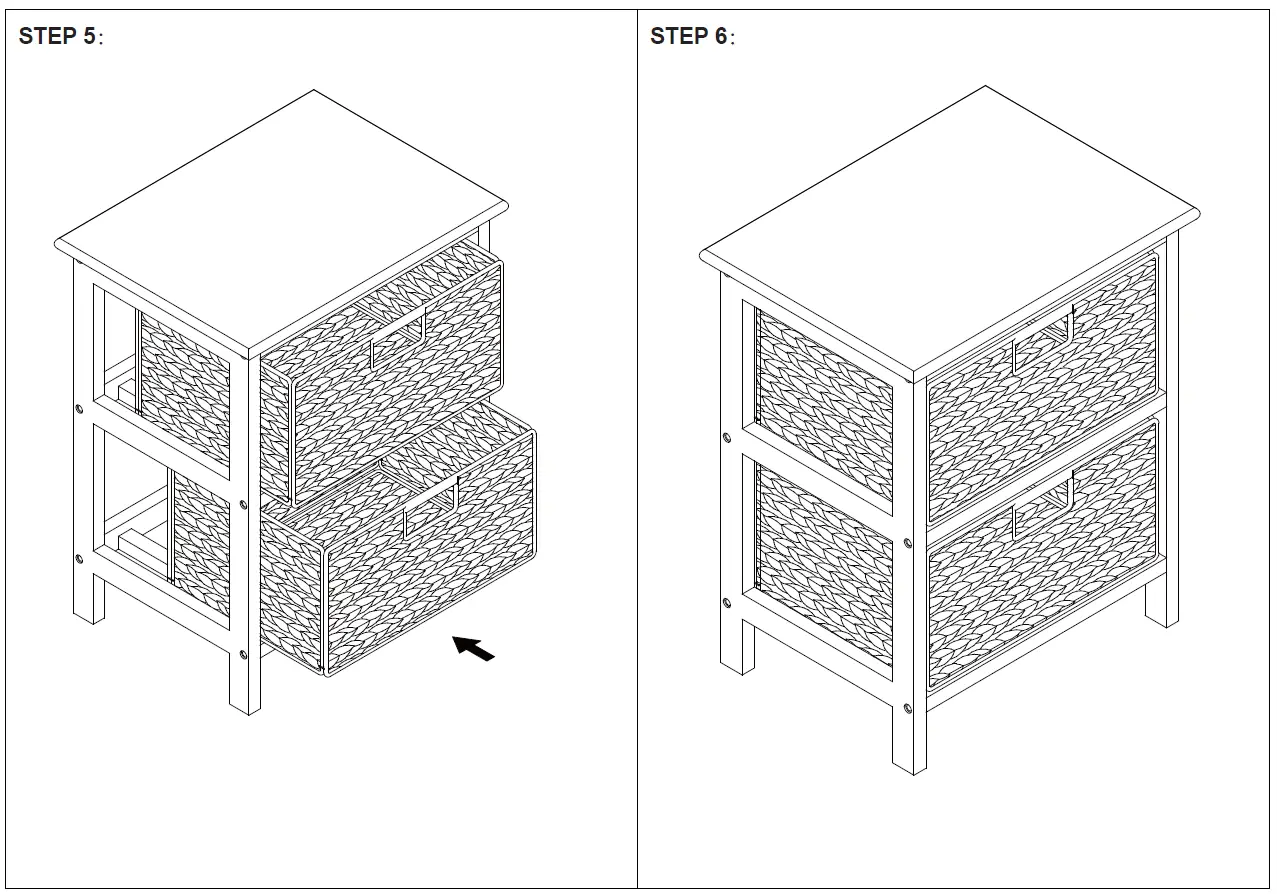 STEP 5:

STEP 6: