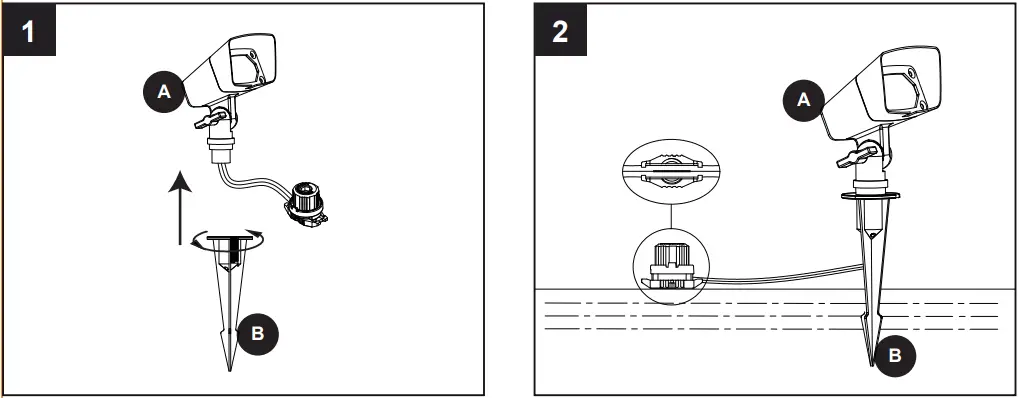 1

A

B

2

A

B