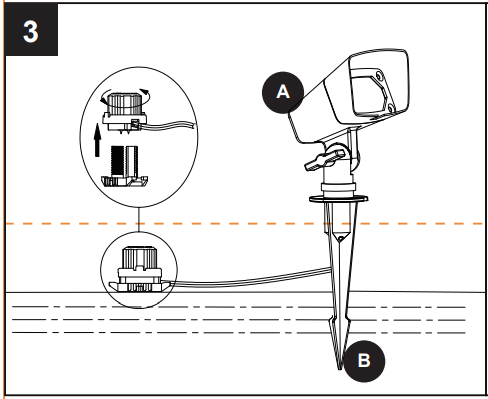 3

A

B