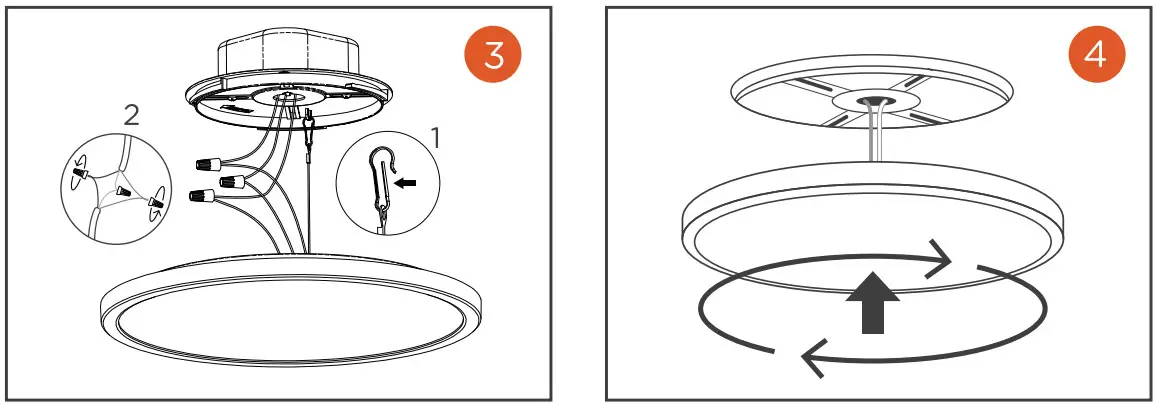 3

2

1

4