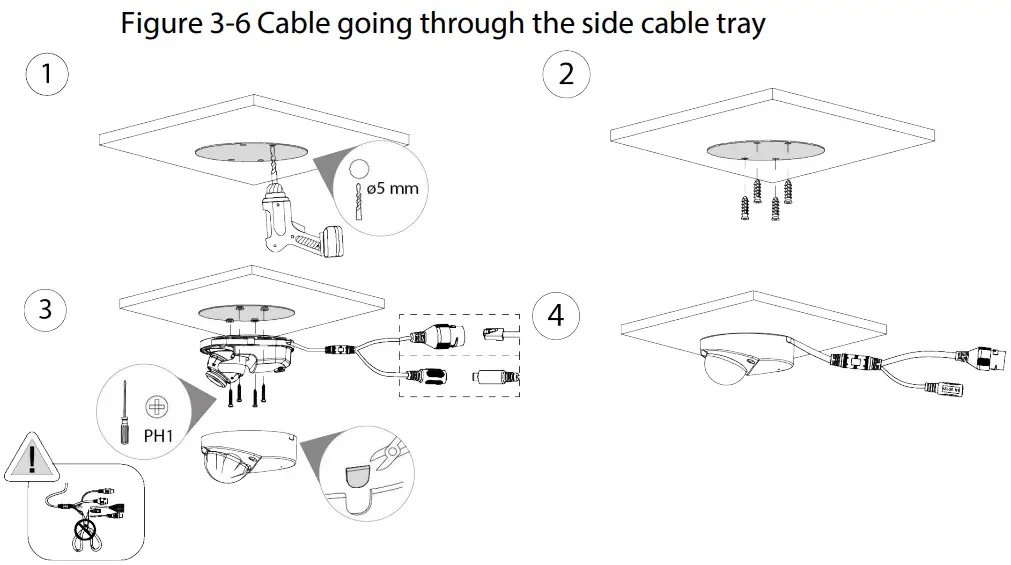 Figure 3-6 Cable going through the side cable tray

1

ø5 mm

2

3

PH1

4