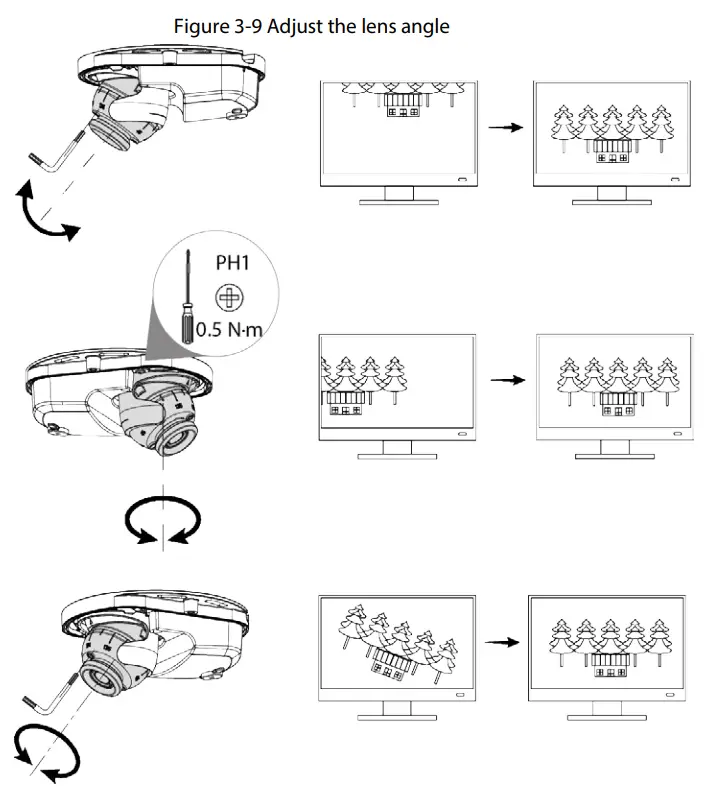 Figure 3-9 Adjust the lens angle

PH1

0.5 N·m