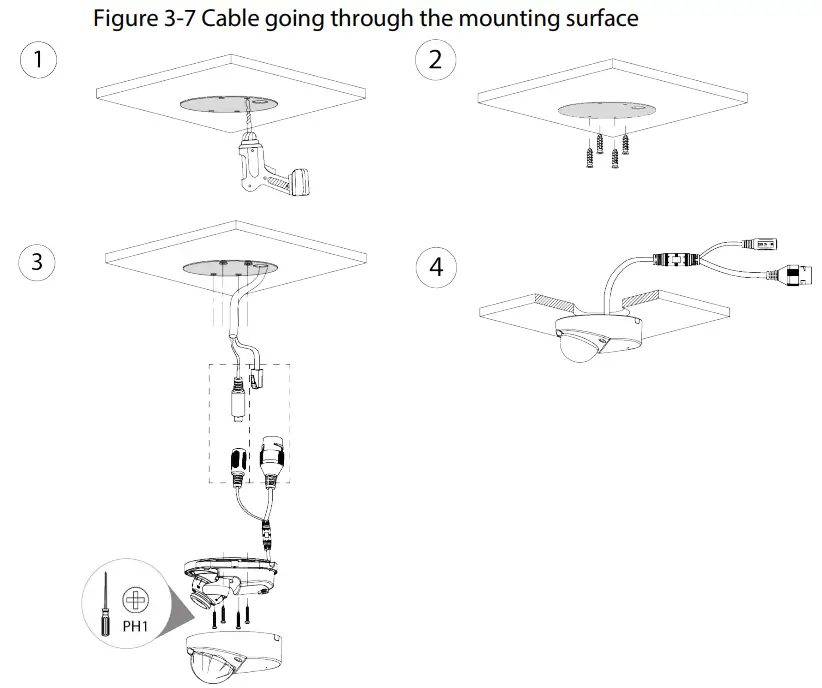 Figure 3-7 Cable going through the mounting surface

1

2

3

4

PH1