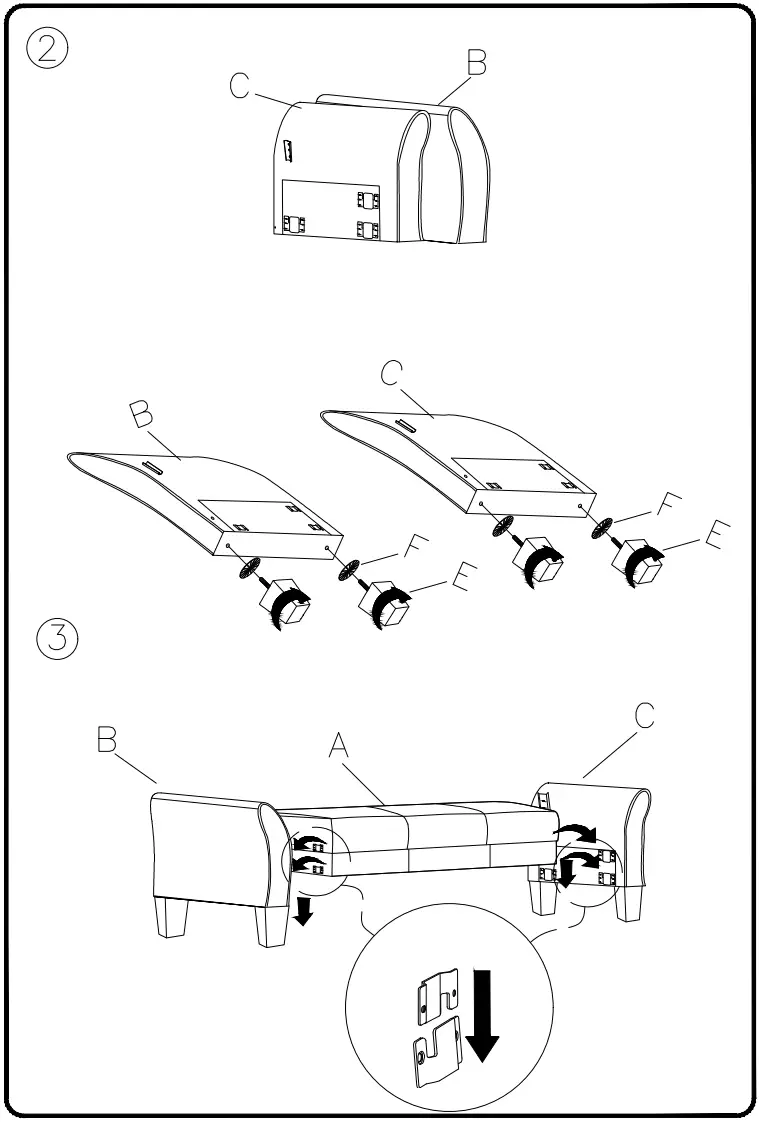 ②

C B

B C

F E F E

③

B A C