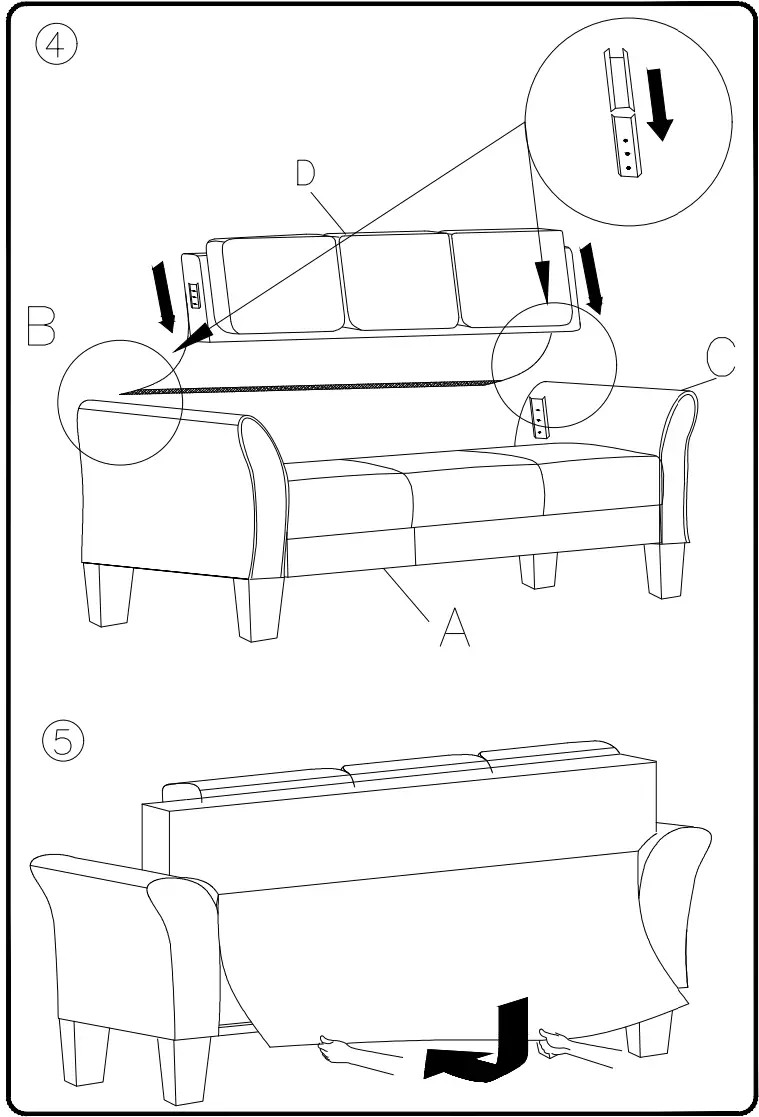 ④

D

B

C

A

⑤