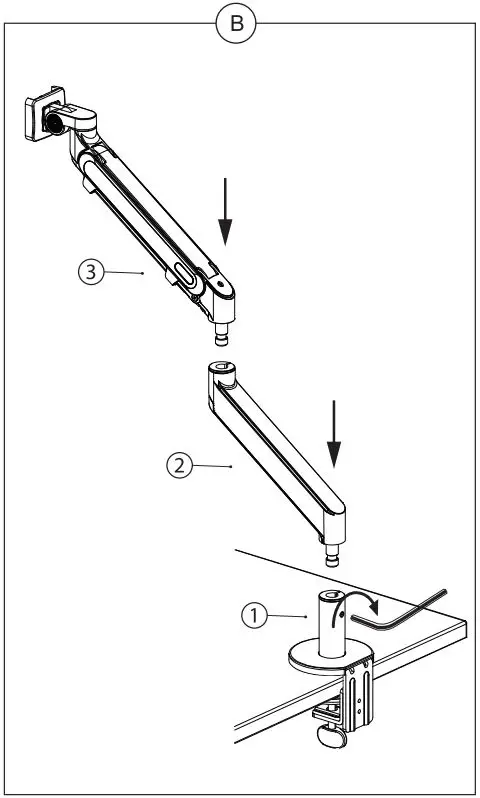 B

3

2

1