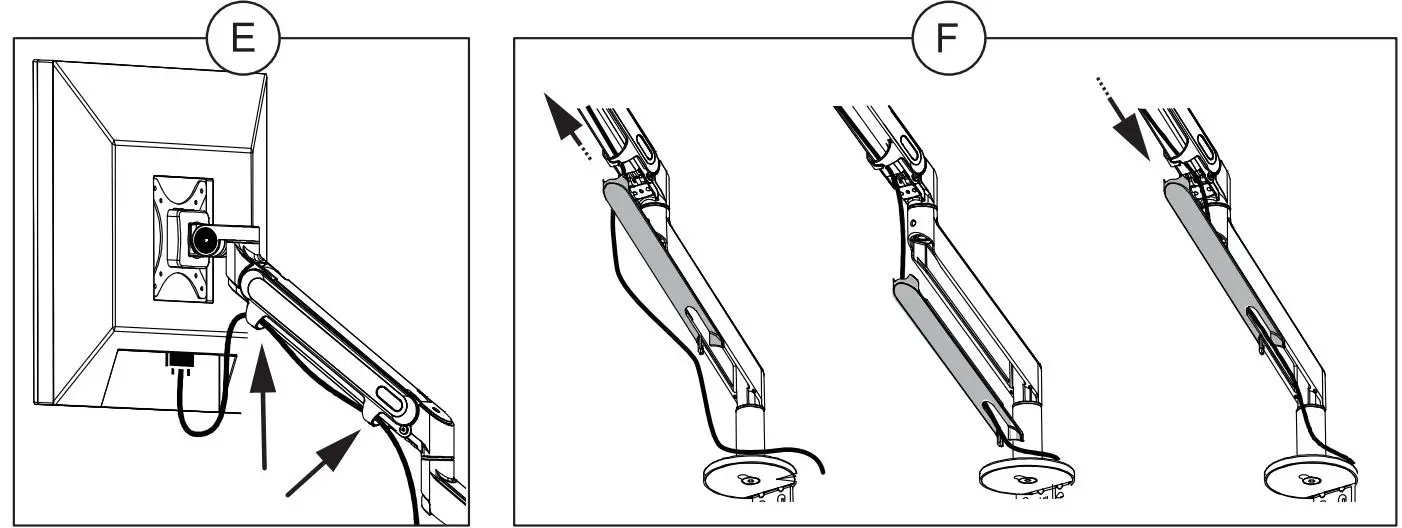 E

F