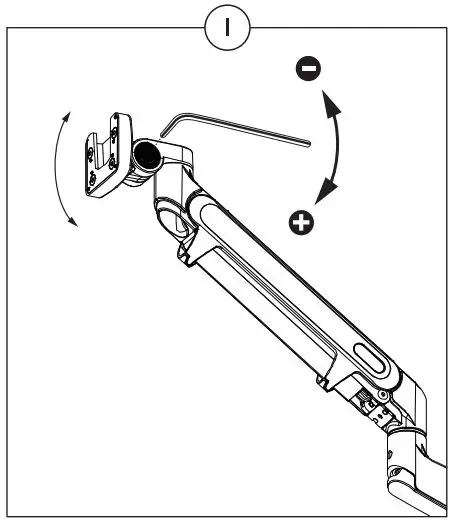 I

−

+