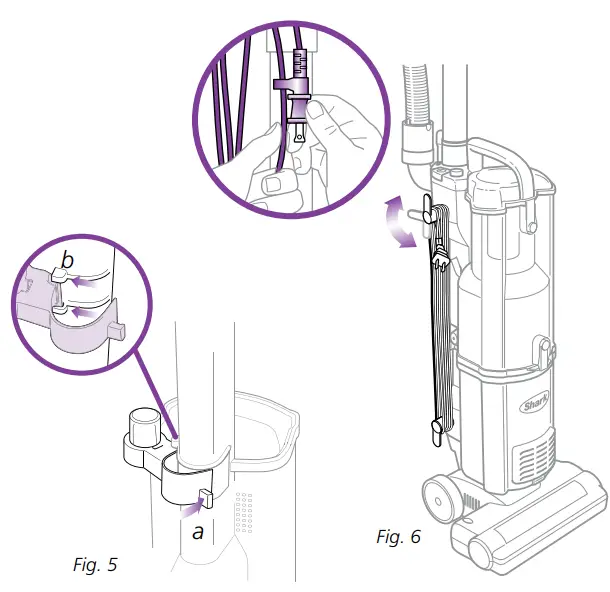 b

a

Fig. 5

Shark

Fig. 6