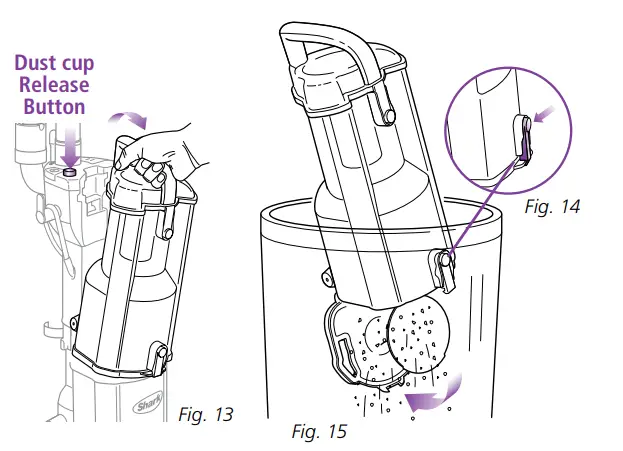 Dust cup Release Button

Shark

Fig. 13

Fig. 14

Fig. 15