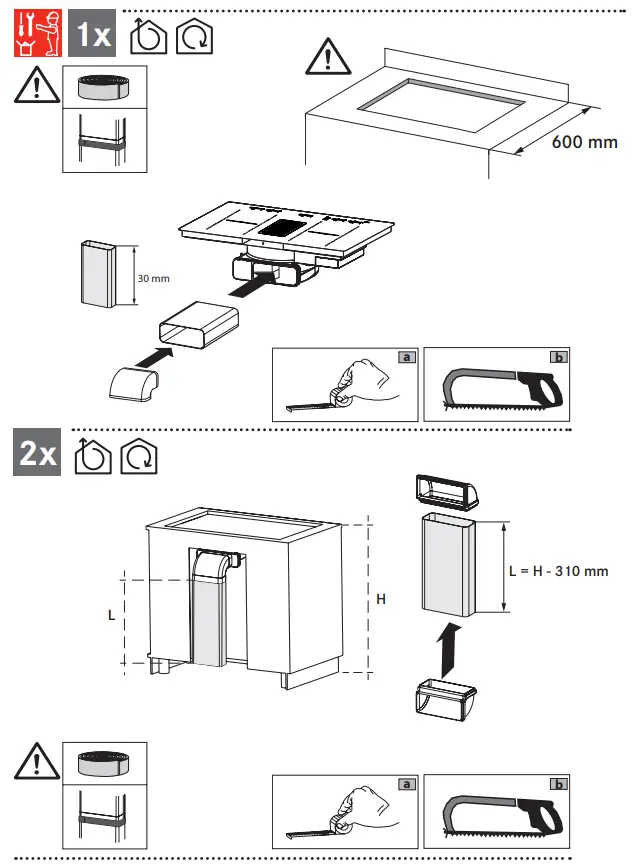 1x

600 mm

30 mm

a

b

2x

L

H

L = H - 310 mm

a

b