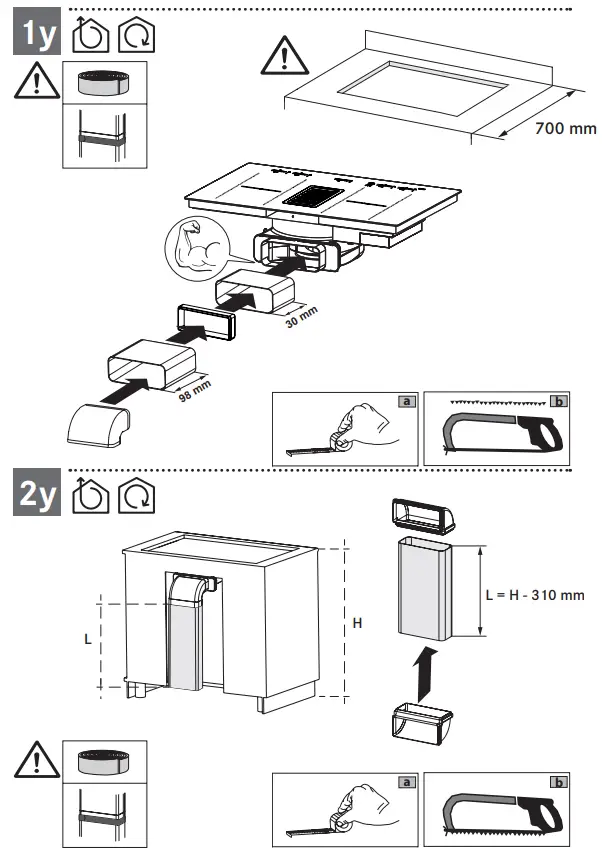 1y

700 mm

30 mm

98 mm

a

b

2y

L

H

L = H - 310 mm

a

b